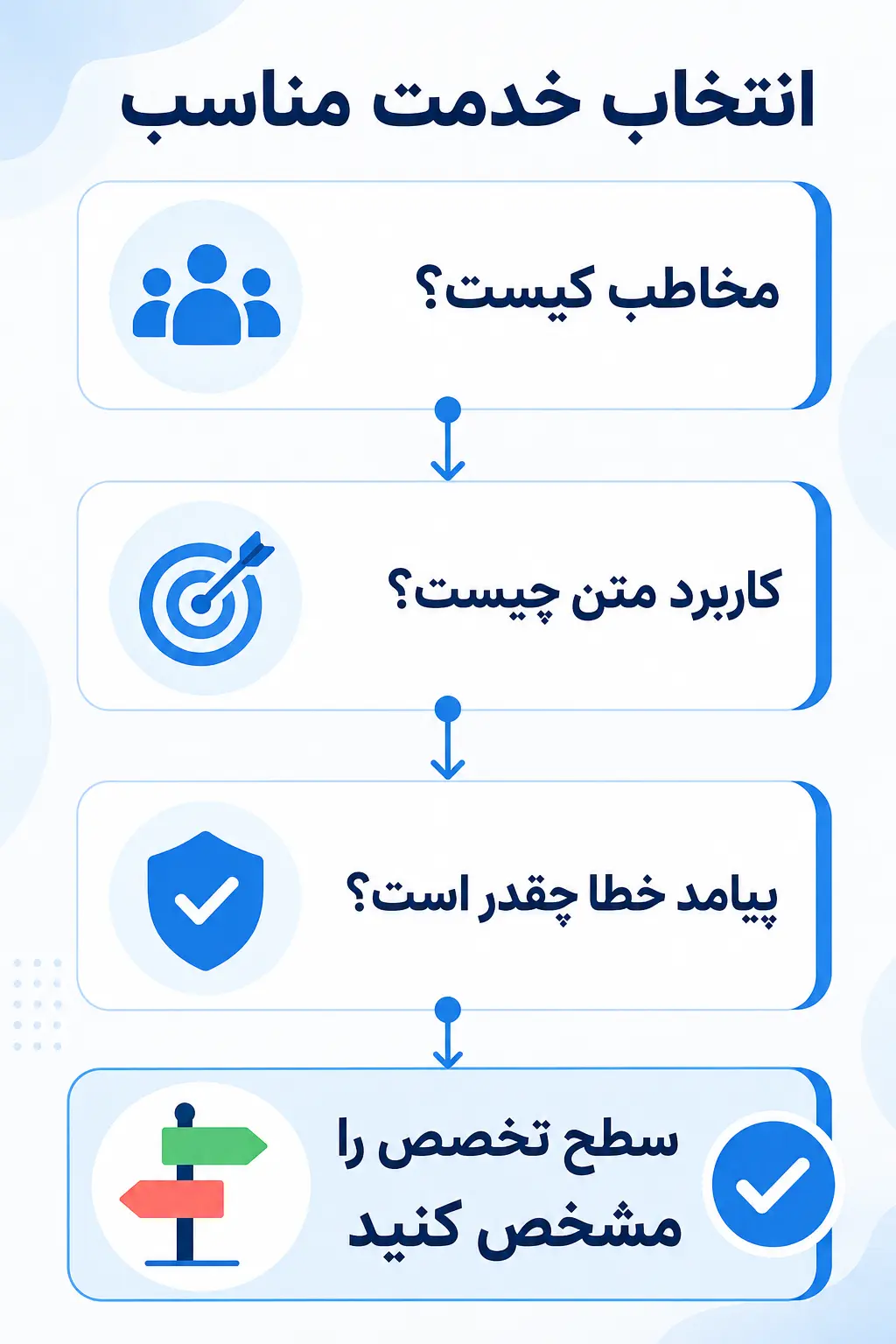 انتخاب خدمت مناسب

مخاطب کیست؟

کاربرد متن چیست؟

پیامد خطا چقدر است؟

سطح تخصص را مشخص کنید