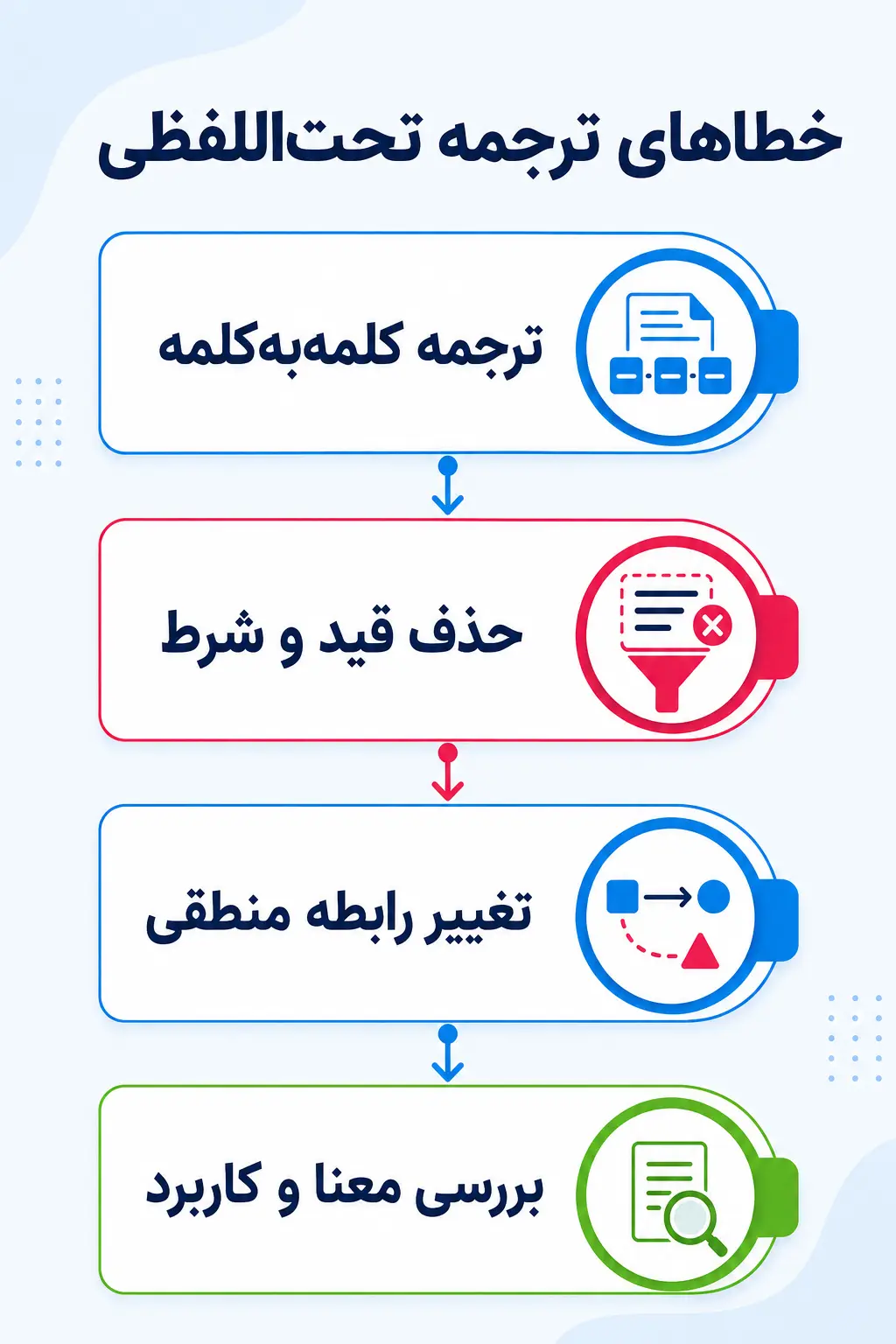 خطاهای ترجمه تحت‌اللفظی

ترجمه کلمه‌به‌کلمه

حذف قید و شرط

تغییر رابطه منطقی

بررسی معنا و کاربرد