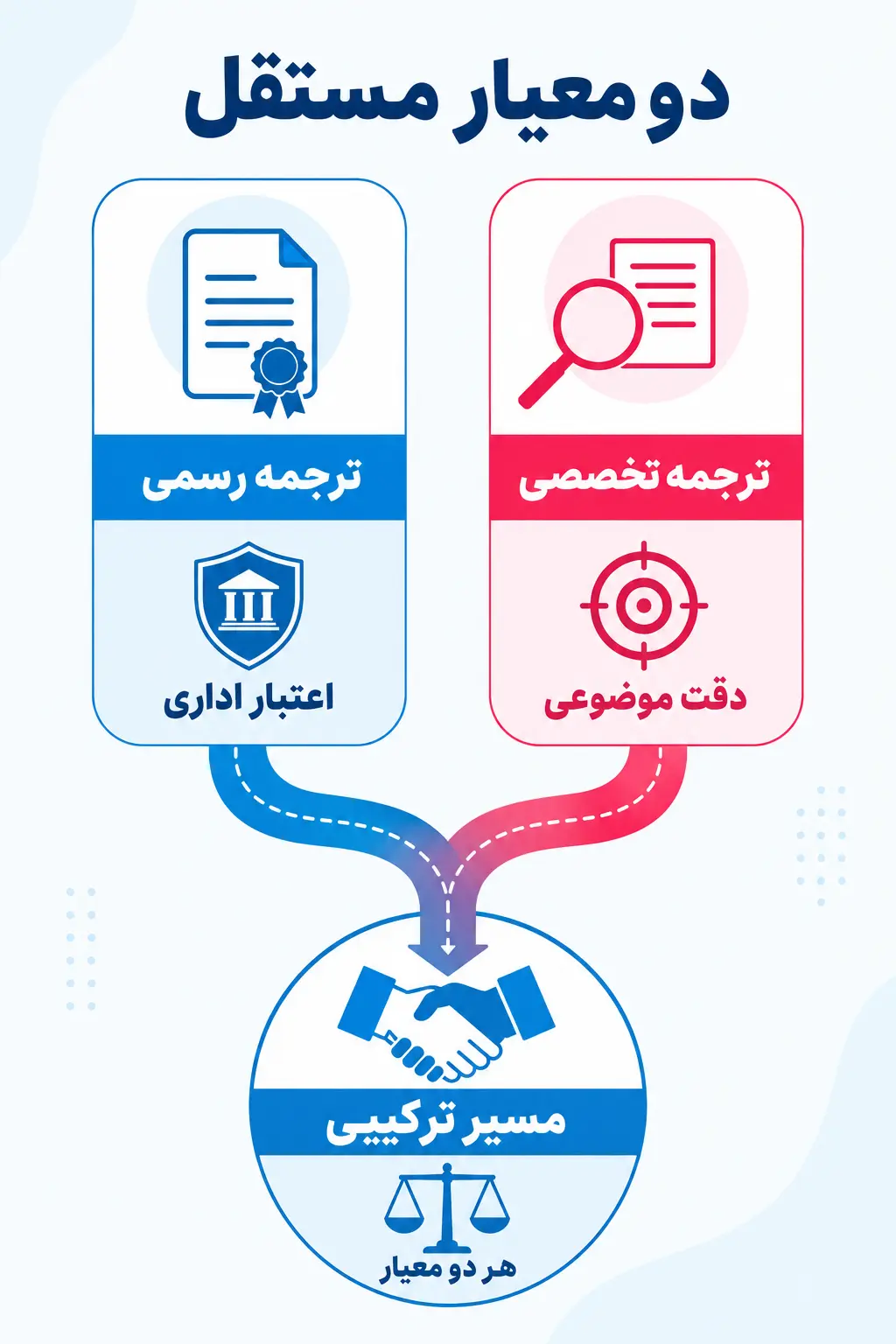 دو معیار مستقل

ترجمه تخصصی

دقت موضوعی

ترجمه رسمی

اعتبار اداری

مسیر ترکیبی

هر دو معیار