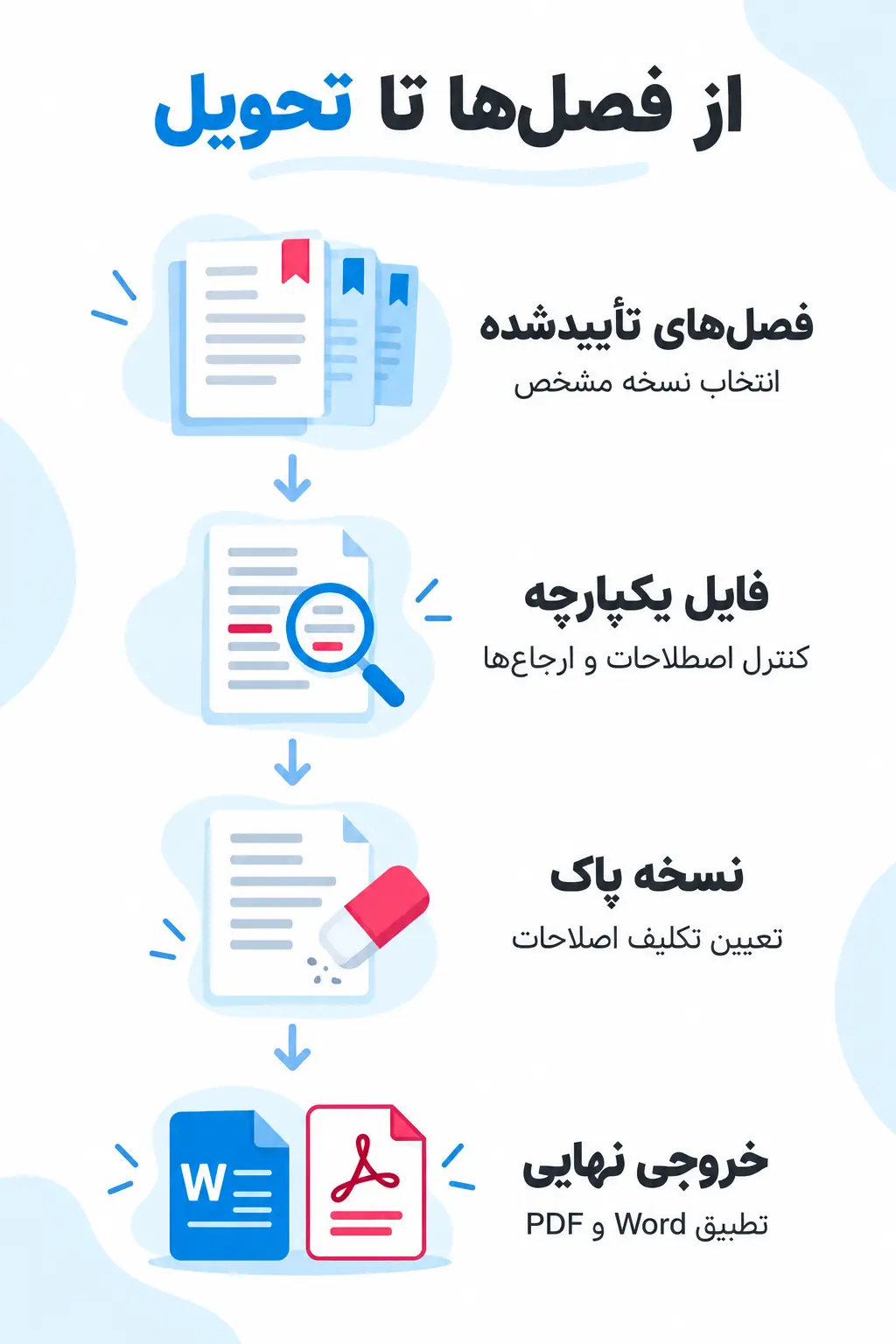 از فصل‌ها تا تحویل

فصل‌های تأییدشده
انتخاب نسخه مشخص

فایل یکپارچه
کنترل اصطلاحات و ارجاع‌ها

نسخه پاک
تعیین تکلیف اصلاحات

خروجی نهایی
تطبیق Word و PDF

W